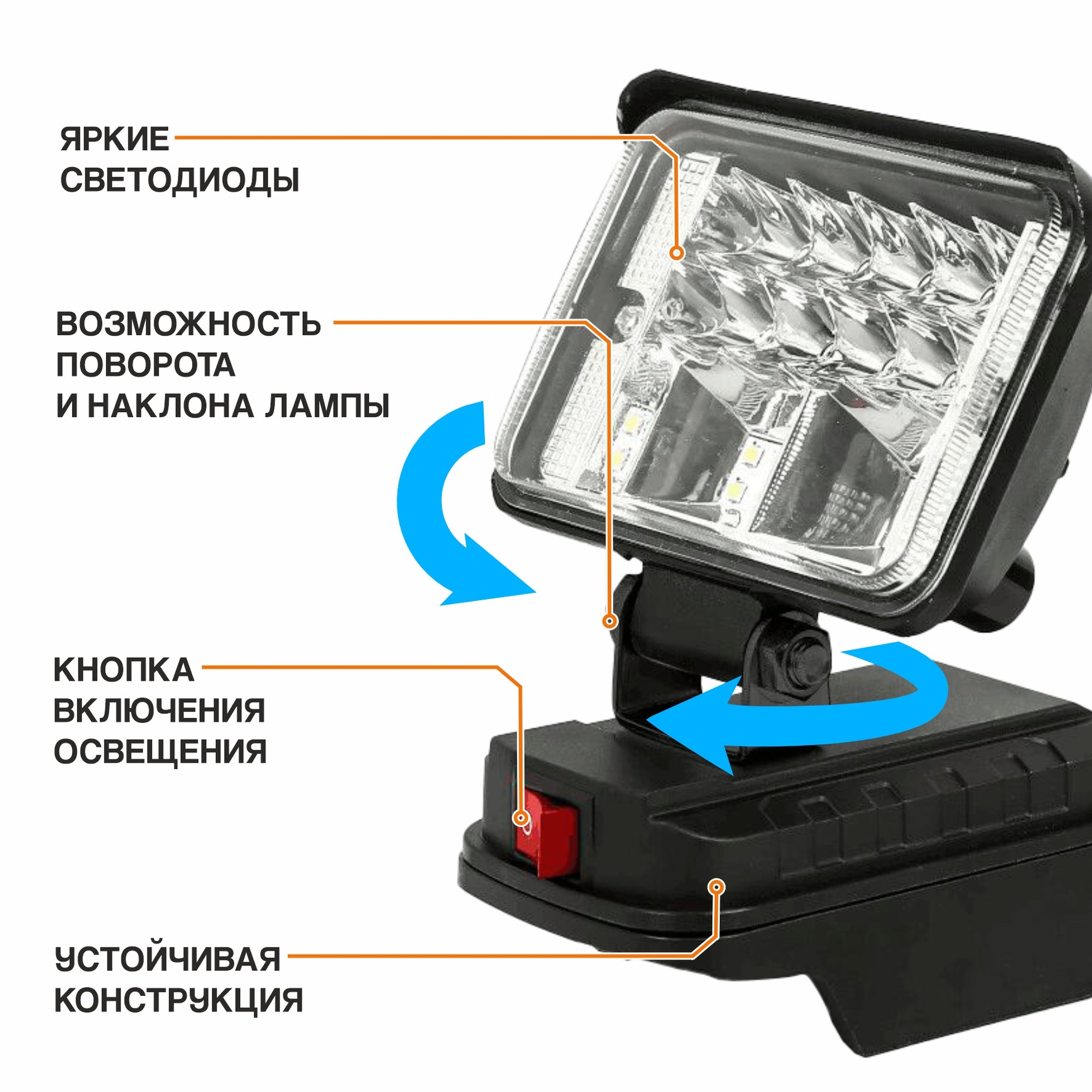 ЯРКИЕ СВЕТОДИОДЫ

ВОЗМОЖНОСТЬ ПОВОРОТА И НАКЛОНА ЛАМПЫ

КНОПКА ВКЛЮЧЕНИЯ ОСВЕЩЕНИЯ

УСТОЙЧИВАЯ КОНСТРУКЦИЯ