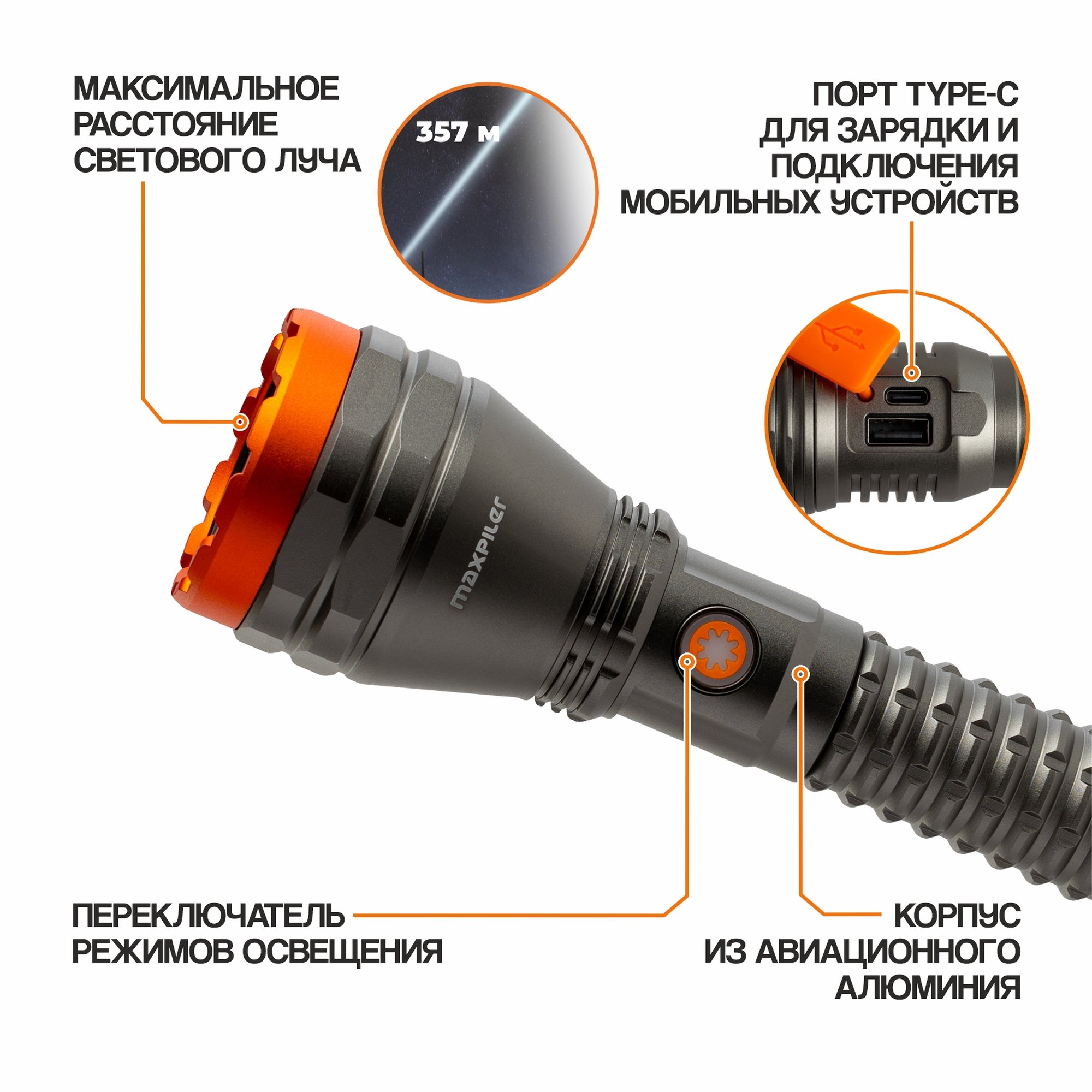 МАКСИМАЛЬНОЕ РАССТОЯНИЕ СВЕТОВОГО ЛУЧА

357 м

ПОРТ TYPE-C ДЛЯ ЗАРЯДКИ И ПОДКЛЮЧЕНИЯ МОБИЛЬНЫХ УСТРОЙСТВ

maxpiler

ПЕРЕКЛЮЧАТЕЛЬ РЕЖИМОВ ОСВЕЩЕНИЯ

КОРПУС ИЗ АВИАЦИОННОГО АЛЮМИНИЯ