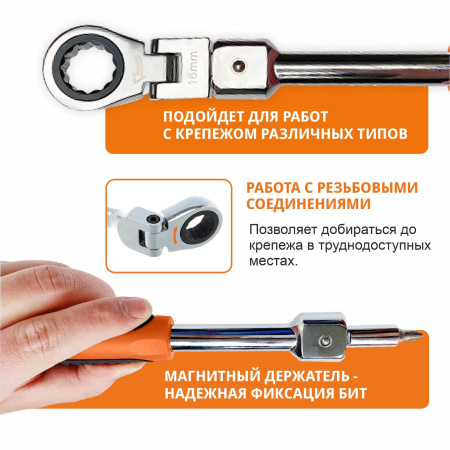 16mm

ПОДОЙДЕТ ДЛЯ РАБОТ С КРЕПЕЖОМ РАЗЛИЧНЫХ ТИПОВ

РАБОТА С РЕЗЬБОВЫМИ СОЕДИНЕНИЯМИ

Позволяет добираться до крепежа в труднодоступных местах.

МАГНИТНЫЙ ДЕРЖАТЕЛЬ - НАДЕЖНАЯ ФИКСАЦИЯ БИТ