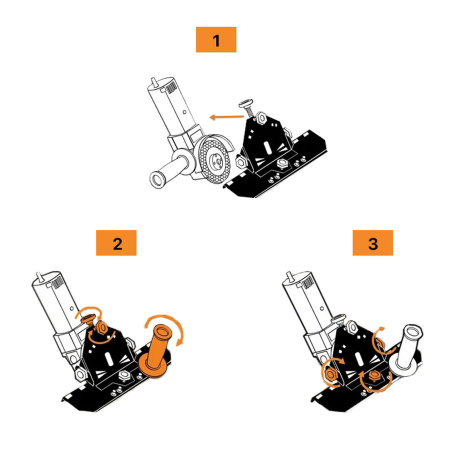 1

2

3