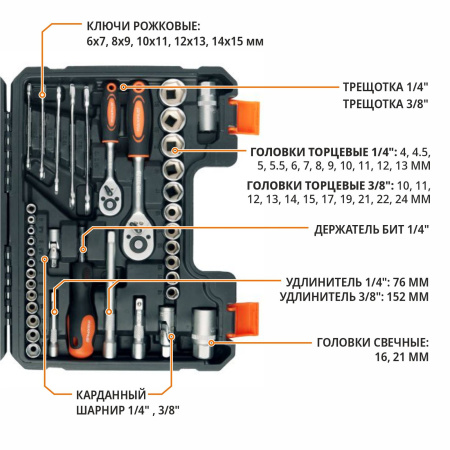 КЛЮЧИ РОЖКОВЫЕ:
6x7, 8x9, 10x11, 12x13, 14x15 мм

ТРЕЩОТКА 1/4"
ТРЕЩОТКА 3/8"

ГОЛОВКИ ТОРЦЕВЫЕ 1/4": 4, 4.5, 5, 5.5, 6, 7, 8, 9, 10, 11, 12, 13 ММ

ГОЛОВКИ ТОРЦЕВЫЕ 3/8": 10, 11, 12, 13, 14, 15, 17, 19, 21, 22, 24 ММ

ДЕРЖАТЕЛЬ БИТ 1/4"

УДЛИНИТЕЛЬ 1/4": 76 ММ
УДЛИНИТЕЛЬ 3/8": 152 ММ

ГОЛОВКИ СВЕЧНЫЕ:
16, 21 ММ

КАРДАННЫЙ
ШАРНИР 1/4" , 3/8"