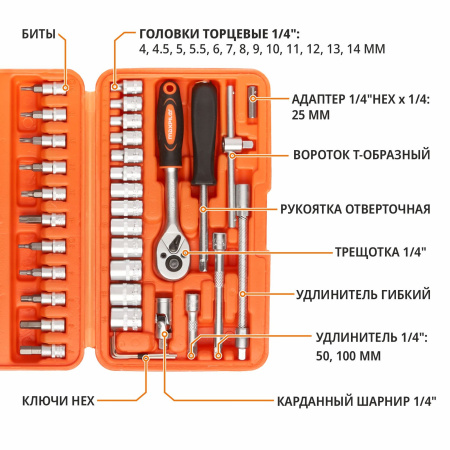 БИТЫ

ГОЛОВКИ ТОРЦЕВЫЕ 1/4":
4, 4.5, 5, 5.5, 6, 7, 8, 9, 10, 11, 12, 13, 14 ММ

АДАПТЕР 1/4"HEX x 1/4:
25 ММ

ВОРОТОК Т-ОБРАЗНЫЙ

РУКОЯТКА ОТВЕРТОЧНАЯ

ТРЕЩОТКА 1/4"

УДЛИНИТЕЛЬ ГИБКИЙ

УДЛИНИТЕЛЬ 1/4":
50, 100 ММ

КЛЮЧИ HEX

КАРДАННЫЙ ШАРНИР 1/4"

maxpiler