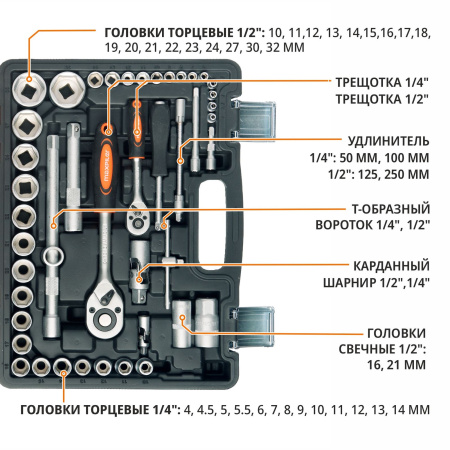 ГОЛОВКИ ТОРЦЕВЫЕ 1/2": 10, 11,12, 13, 14,15,16,17,18, 19, 20, 21, 22, 23, 24, 27, 30, 32 ММ

ТРЕЩОТКА 1/4"
ТРЕЩОТКА 1/2"

УДЛИНИТЕЛЬ
1/4": 50 ММ, 100 ММ
1/2": 125, 250 ММ

Т-ОБРАЗНЫЙ
ВОРОТОК 1/4", 1/2"

КАРДАННЫЙ
ШАРНИР 1/2",1/4"

ГОЛОВКИ
СВЕЧНЫЕ 1/2":
16, 21 ММ

maxpiler

ГОЛОВКИ ТОРЦЕВЫЕ 1/4": 4, 4.5, 5, 5.5, 6, 7, 8, 9, 10, 11, 12, 13, 14 ММ