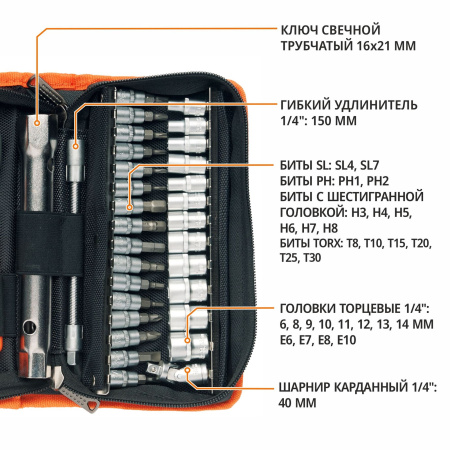 КЛЮЧ СВЕЧНОЙ ТРУБЧАТЫЙ 16x21 ММ

ГИБКИЙ УДЛИНИТЕЛЬ 1/4": 150 ММ

БИТЫ SL: SL4, SL7
БИТЫ PH: PH1, PH2
БИТЫ С ШЕСТИГРАННОЙ ГОЛОВКОЙ: H3, H4, H5, H6, H7, H8
БИТЫ TORX: T8, T10, T15, T20, T25, T30

ГОЛОВКИ ТОРЦЕВЫЕ 1/4": 6, 8, 9, 10, 11, 12, 13, 14 ММ
E6, E7, E8, E10

ШАРНИР КАРДАННЫЙ 1/4": 40 ММ