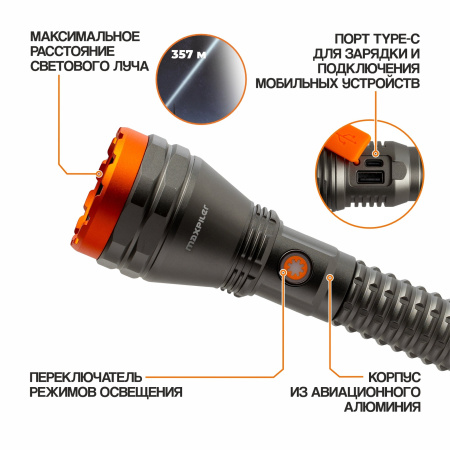 МАКСИМАЛЬНОЕ РАССТОЯНИЕ СВЕТОВОГО ЛУЧА

357 м

ПОРТ TYPE-C ДЛЯ ЗАРЯДКИ И ПОДКЛЮЧЕНИЯ МОБИЛЬНЫХ УСТРОЙСТВ

maxpiler

ПЕРЕКЛЮЧАТЕЛЬ РЕЖИМОВ ОСВЕЩЕНИЯ

КОРПУС ИЗ АВИАЦИОННОГО АЛЮМИНИЯ